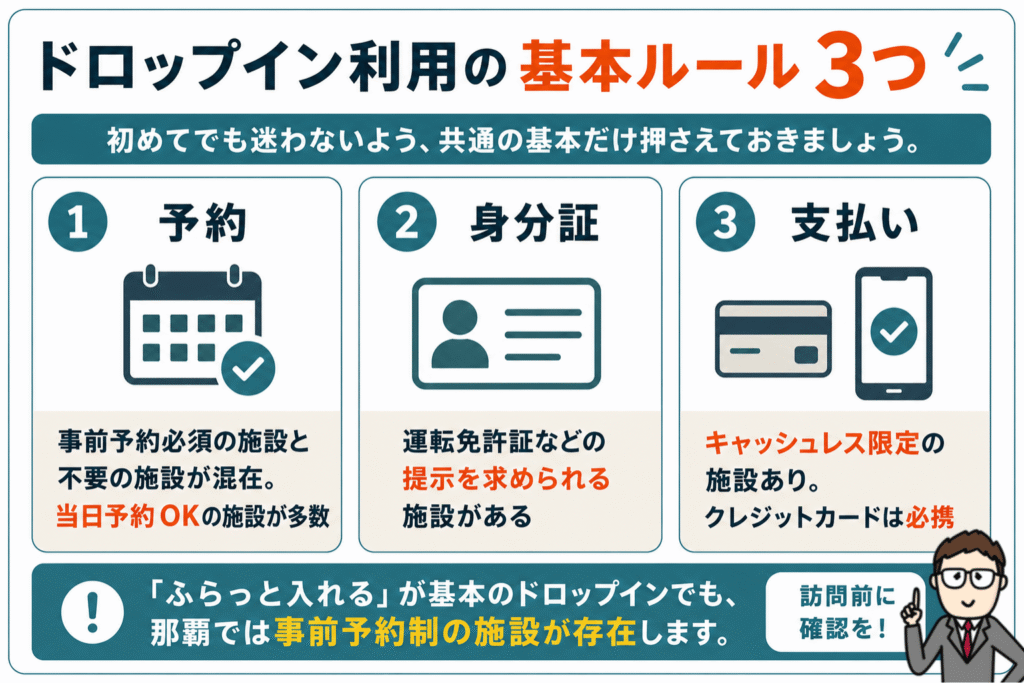 ドロップイン利用の基本ルール3つ

初めてでも迷わないよう、共通の基本だけ押さえておきましょう。

1 予約

事前予約必須の施設と不要の施設が混在。当日予約OKの施設が多数

2 身分証

運転免許証などの提示を求められる施設がある

3 支払い

キャッシュレス限定の施設あり。クレジットカードは必携

!

「ふらっと入れる」が基本のドロップインでも、那覇では事前予約制の施設が存在します。

訪問前に確認を！